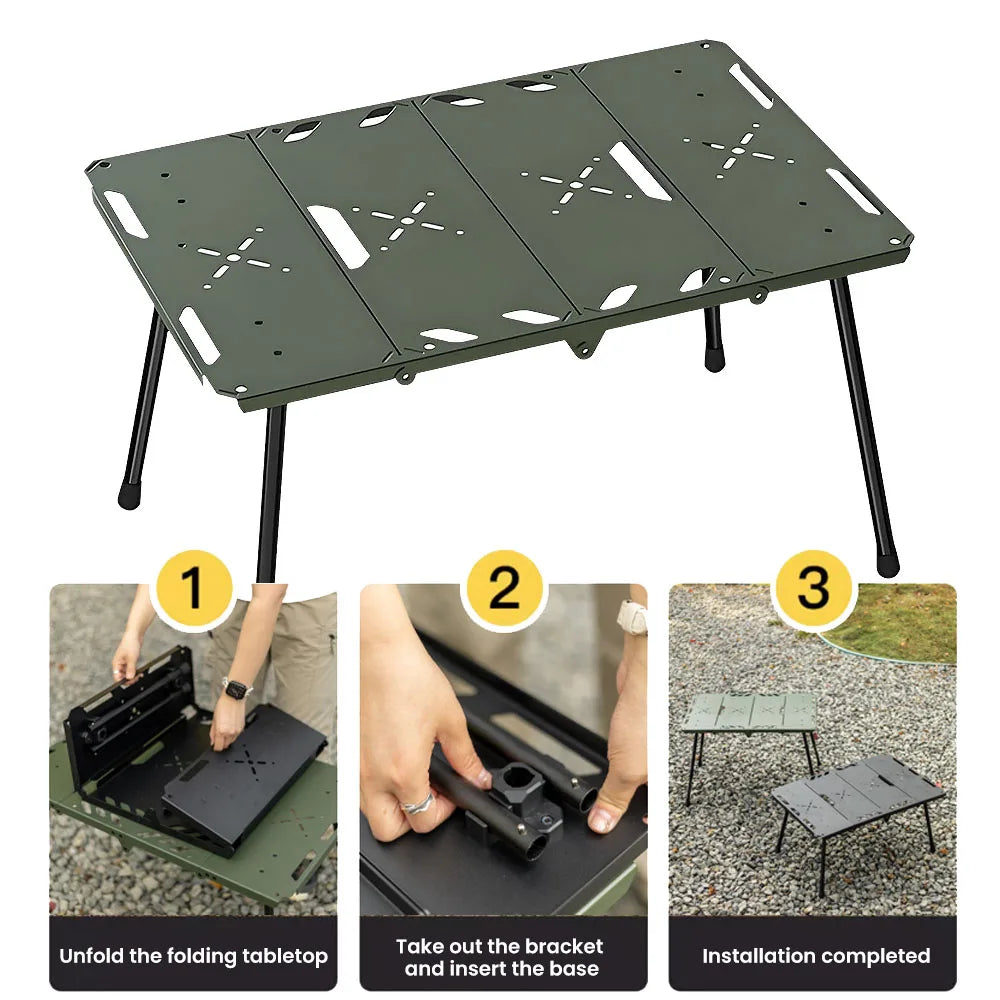 1

Unfold the folding tabletop

2

Take out the bracket and insert the base

3

Installation completed